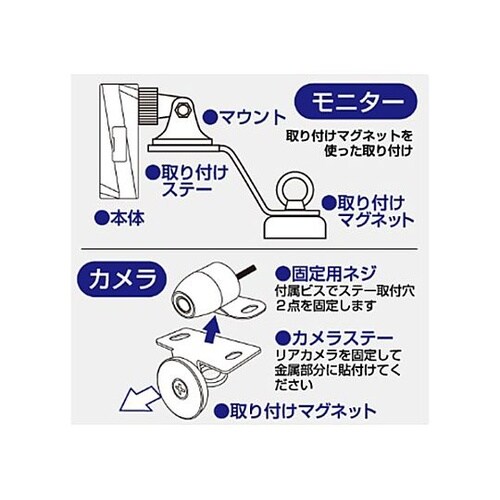 モニター

取り付けマグネットを使った取り付け

●マウント

●取り付けステー

●本体

●取り付けマグネット

カメラ

●固定用ネジ
付属ビスでステー取付穴2点を固定します

●カメラステー
リアカメラを固定して金属部分に貼付けてください

●取り付けマグネット