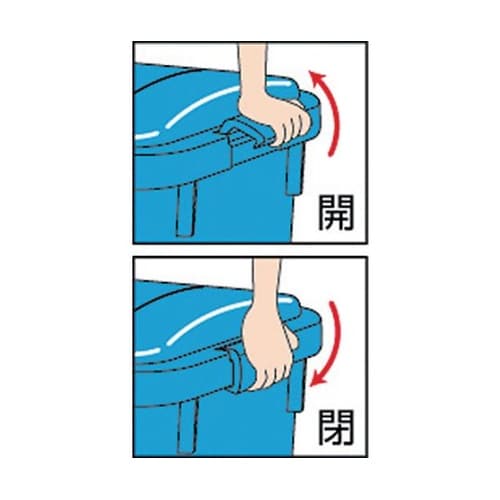 開

閉