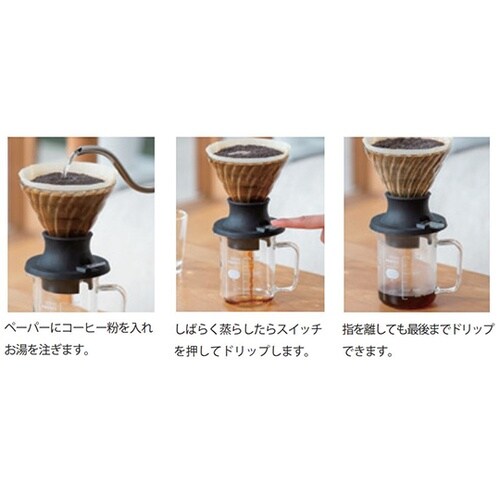 ペーパーにコーヒー粉を入れお湯を注ぎます。

しばらく蒸らしたらスイッチを押してドリップします。

指を離しても最後までドリップできます。