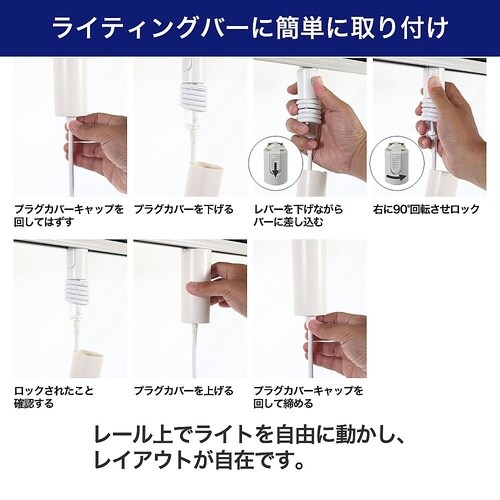 ライティングバーに簡単に取り付け

プラグカバーキャップを回してはずす

プラグカバーを下げる

レバーを下げながらバーに差し込む

右に90°回転させロック

ロックされたこと確認する

プラグカバーを上げる

プラグカバーキャップを回して締める

レール上でライトを自由に動かし、レイアウトが自在です。