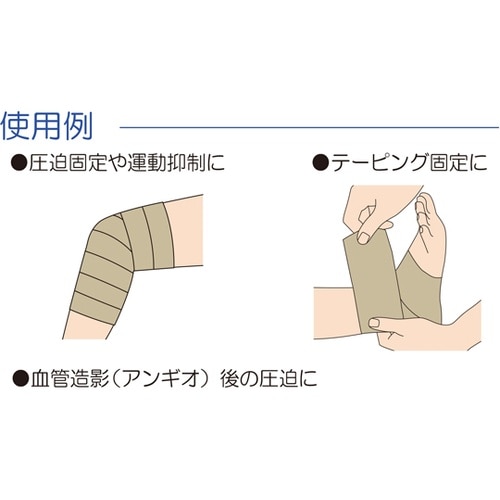 使用例

●圧迫固定や運動抑制に

●テーピング固定に

●血管造影（アンギオ）後の圧迫に