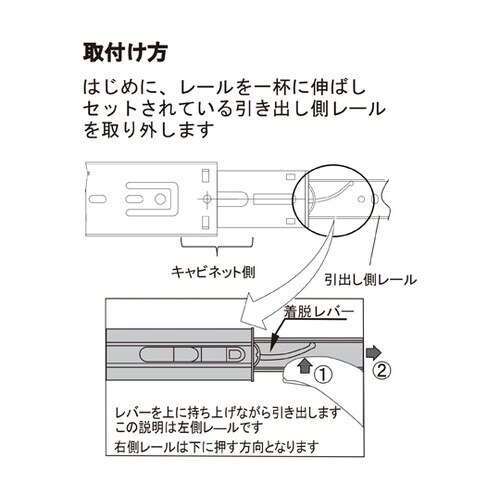 取付け方

はじめに、レールを一杯に伸ばしセットされている引き出し側レールを取り外します

キャビネット側

引出し側レール

着脱レバー

①

②

レバーを上に持ち上げながら引き出します
この説明は左側レールです
右側レールは下に押す方向となります