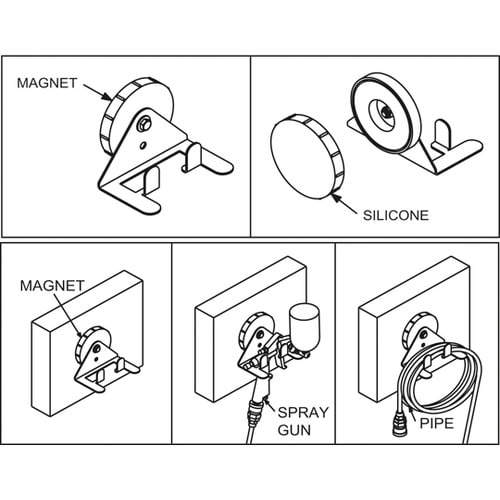 MAGNET

SILICONE

MAGNET

SPRAY GUN

PIPE