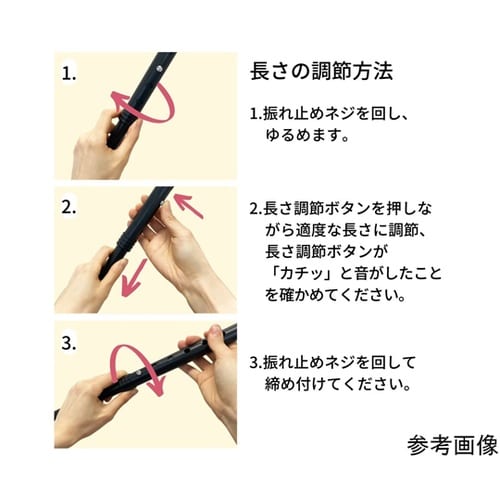 1.

2.

3.

長さの調節方法

1.振れ止めネジを回し、ゆるめます。

2.長さ調節ボタンを押しながら適度な長さに調節、長さ調節ボタンが「カチッ」と音がしたことを確かめてください。

3.振れ止めネジを回して締め付けてください。

参考画像