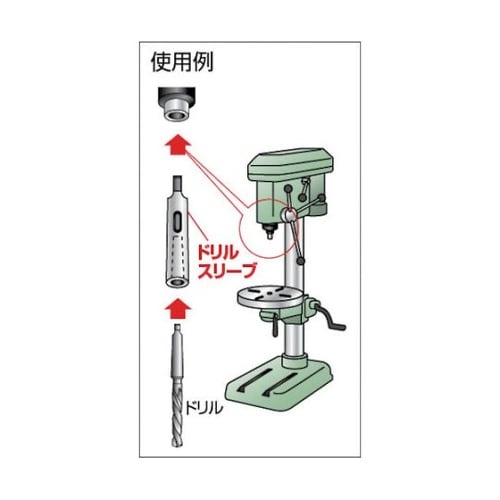 使用例

ドリル
スリーブ

ドリル