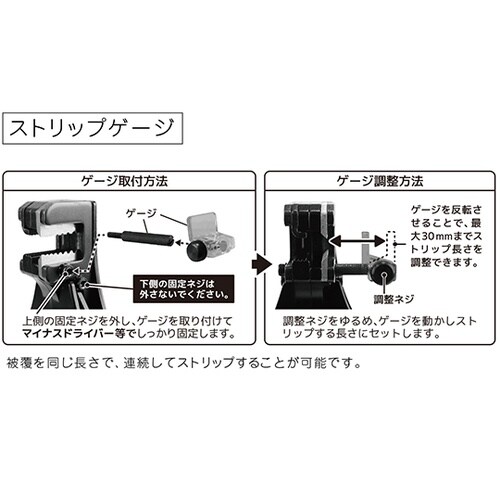 ストリップゲージ

ゲージ取付方法

ゲージ

下側の固定ネジは外さないでください。

上側の固定ネジを外し、ゲージを取り付けてマイナスドライバー等でしっかり固定します。

ゲージ調整方法

ゲージを反転させることで、最大30mmまでストリップ長さを調整できます。

調整ネジ

調整ネジをゆるめ、ゲージを動かしストリップする長さにセットします。

被覆を同じ長さで、連続してストリップすることが可能です。