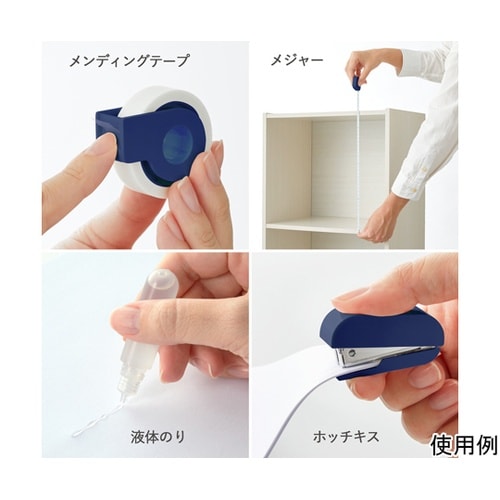 メンディングテープ

メジャー

液体のり

ホッチキス

使用例