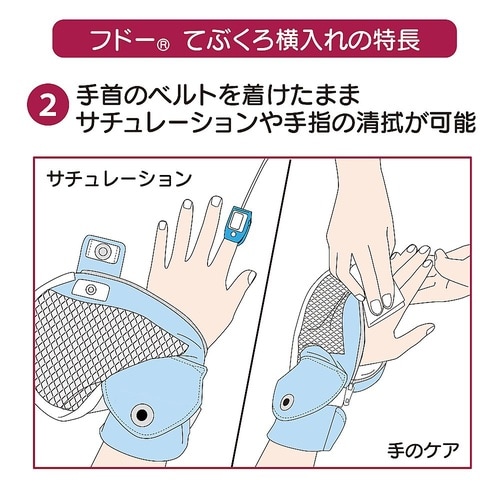 フドー® てぶくろ横入れの特長

2 手首のベルトを着けたまま
サチュレーションや手指の清拭が可能

サチュレーション

手のケア