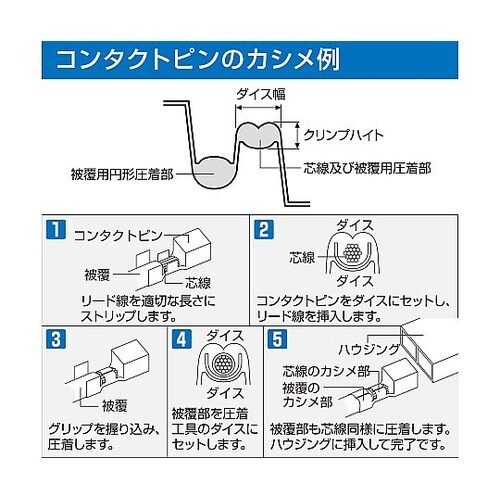 コンタクトピンのカシメ例

ダイス幅
クリンプハイト
被覆用円形圧着部
芯線及び被覆用圧着部

1
コンタクトピン
被覆
芯線
リード線を適切な長さにストリップします。

2
ダイス
芯線
ダイス
コンタクトピンをダイスにセットし、リード線を挿入します。

3
被覆
グリップを握り込み、圧着します。

4
ダイス
ダイス
被覆部を圧着工具のダイスにセットします。

5
ハウジング
芯線のカシメ部
被覆のカシメ部
被覆部も芯線同様に圧着します。ハウジングに挿入して完了です。