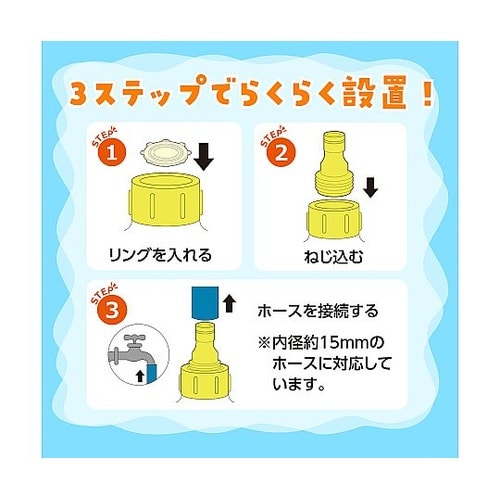 3ステップでらくらく設置！

STEP 1
リングを入れる

STEP 2
ねじ込む

STEP 3
ホースを接続する
※内径約15mmのホースに対応しています。