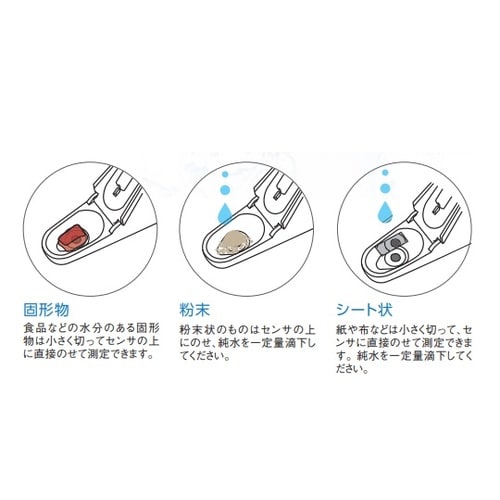 固形物

食品などの水分のある固形物は小さく切ってセンサの上に直接のせて測定できます。

粉末

粉末状のものはセンサの上にのせ、純水を一定量滴下してください。

シート状

紙や布などは小さく切って、センサに直接のせて測定できます。純水を一定量滴下してください。