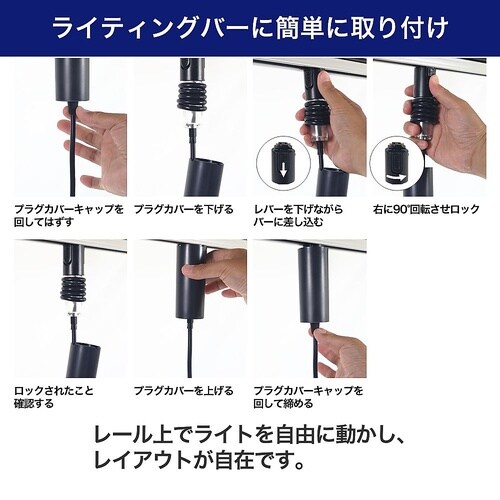 ライティングバーに簡単に取り付け

プラグカバーキャップを回してはずす

プラグカバーを下げる

レバーを下げながらバーに差し込む

右に90°回転させロック

ロックされたこと確認する

プラグカバーを上げる

プラグカバーキャップを回して締める

レール上でライトを自由に動かし、レイアウトが自在です。