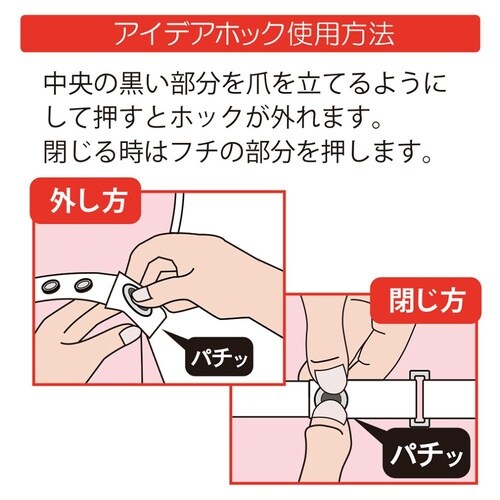 アイデアホック使用方法

中央の黒い部分を爪を立てるようにして押すとホックが外れます。
閉じる時はフチの部分を押します。

外し方

パチッ

閉じ方

パチッ