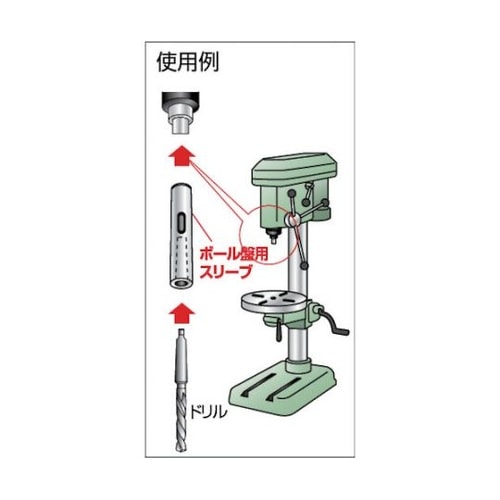 使用例

ボール盤用
スリーブ

ドリル