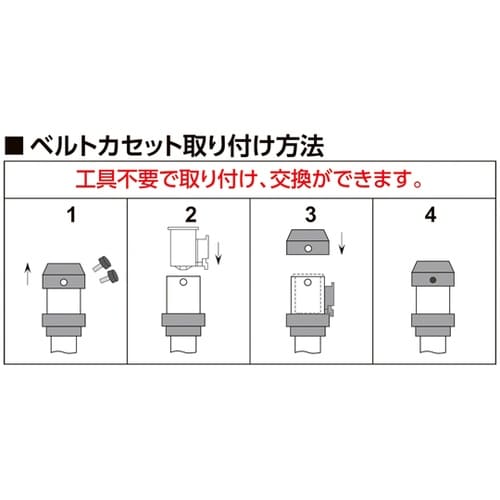 ■ ベルトカセット取り付け方法

工具不要で取り付け、交換ができます。

1

2

3

4