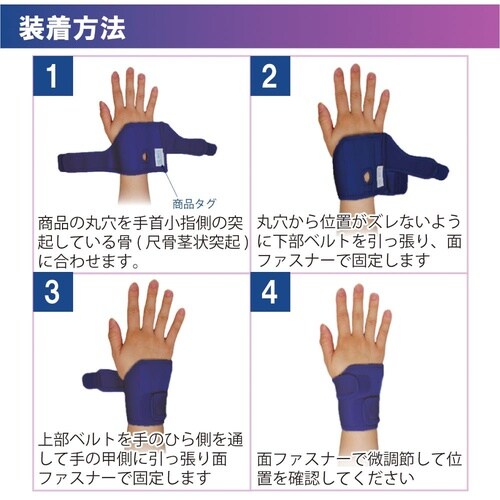 装着方法

1

商品タグ

商品の丸穴を手首小指側の突起している骨(尺骨茎状突起)に合わせます。

2

丸穴から位置がズレないように下部ベルトを引っ張り、面ファスナーで固定します

3

上部ベルトを手のひら側を通して手の甲側に引っ張り面ファスナーで固定します

4

面ファスナーで微調節して位置を確認してください