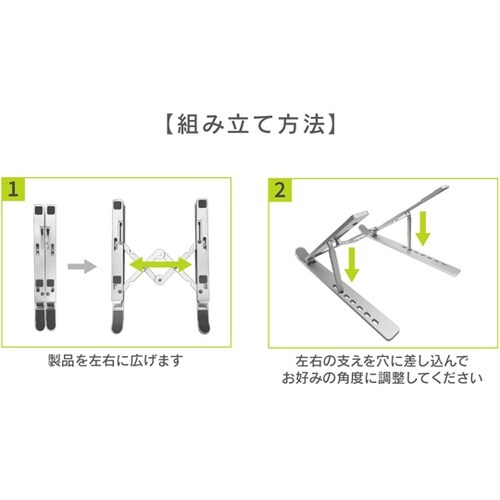 【組み立て方法】

1

製品を左右に広げます

2

左右の支えを穴に差し込んで
お好みの角度に調整してください