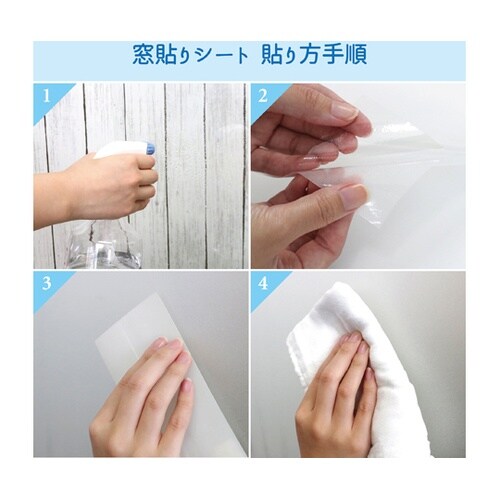 窓貼りシート 貼り方手順

1

2

3

4