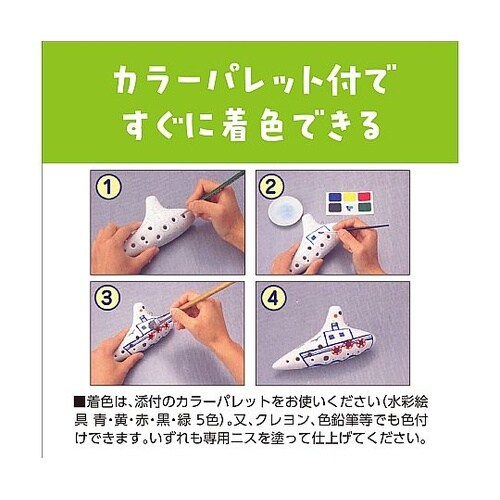 カラーパレット付で
すぐに着色できる

1

2

3

4

■着色は、添付のカラーパレットをお使いください(水彩絵具 青・黄・赤・黒・緑 5色)。又、クレヨン、色鉛筆等でも色付けできます。いずれも専用ニスを塗って仕上げてください。