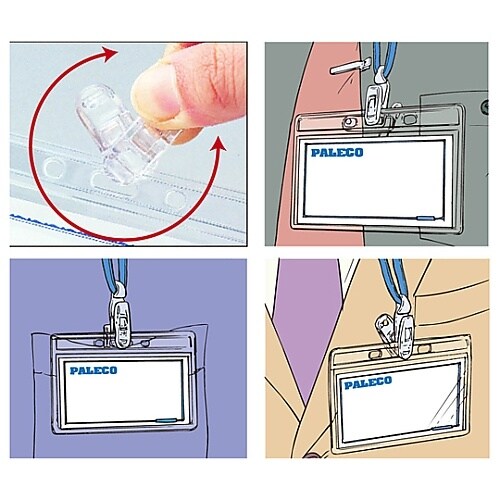 PALECO

PALECO

PALECO