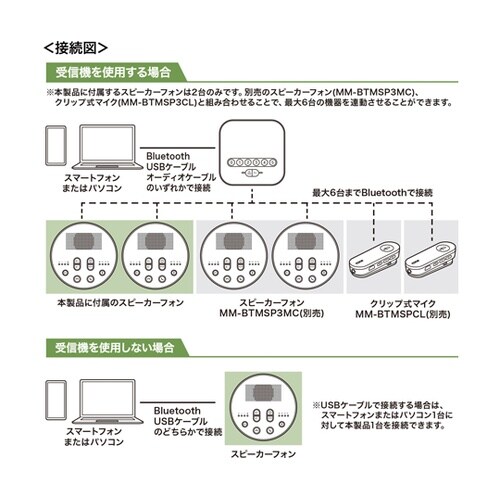 <接続図>

受信機を使用する場合

※本製品に付属するスピーカーフォンは2台のみです。別売のスピーカーフォン(MM-BTMSP3MC)、クリップ式マイク(MM-BTMSP3CL)と組み合わせることで、最大6台の機器を連動させることができます。

スマートフォン
またはパソコン

Bluetooth
USBケーブル
オーディオケーブル
のいずれかで接続

最大6台までBluetoothで接続

本製品に付属のスピーカーフォン

スピーカーフォン
MM-BTMSP3MC(別売)

クリップ式マイク
MM-BTMSPCL(別売)

受信機を使用しない場合

スマートフォン
またはパソコン

Bluetooth
USBケーブル
のどちらかで接続

スピーカーフォン

※USBケーブルで接続する場合は、スマートフォンまたはパソコン1台に対して本製品1台を接続できます。