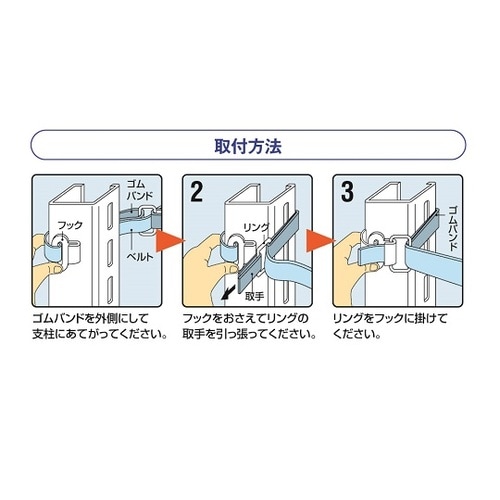 取付方法

ゴムバンド

フック

ベルト

ゴムバンドを外側にして支柱にあてがってください。

2

リング

取手

フックをおさえてリングの取手を引っ張ってください。

3

ゴムバンド

リングをフックに掛けてください。