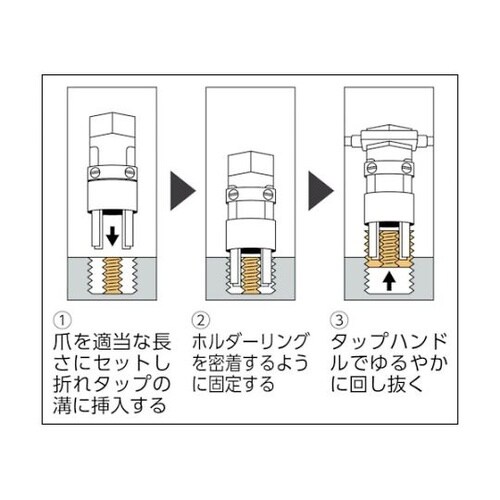 ①
爪を適当な長さにセットし折れタップの溝に挿入する

②
ホルダーリングを密着するように固定する

③
タップハンドルでゆるやかに回し抜く