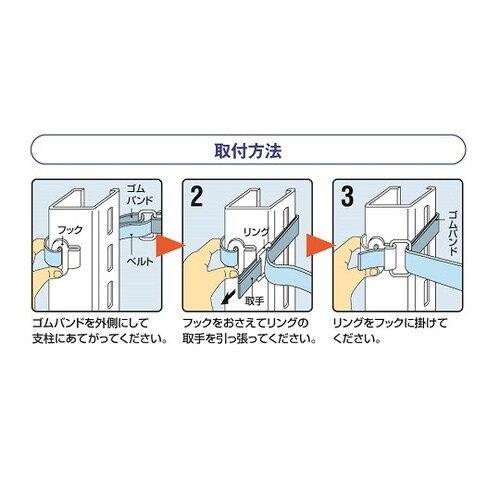 取付方法

ゴムバンド
フック
ベルト

ゴムバンドを外側にして支柱にあてがってください。

2
リング
取手

フックをおさえてリングの取手を引っ張ってください。

3
ゴムバンド

リングをフックに掛けてください。