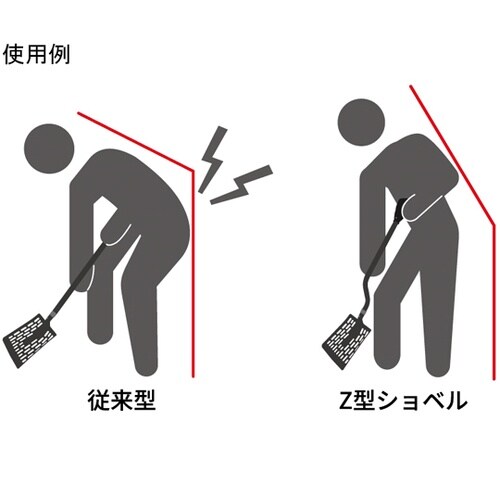 使用例

従来型

Z型ショベル