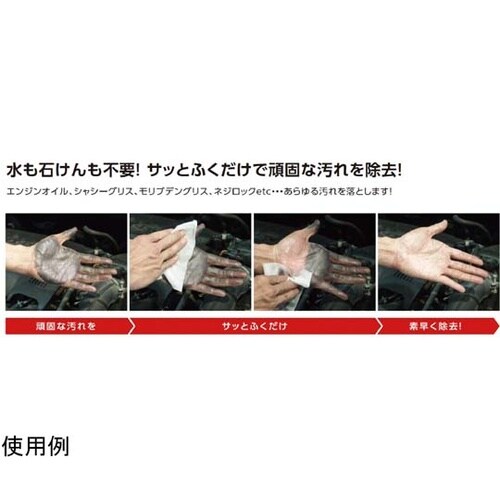 水も石けんも不要! サッとふくだけで頑固な汚れを除去!

エンジンオイル、シャシーグリス、モリブデングリス、ネジロックetc･･･あらゆる汚れを落とします!

頑固な汚れを

サッとふくだけ

素早く除去!

使用例