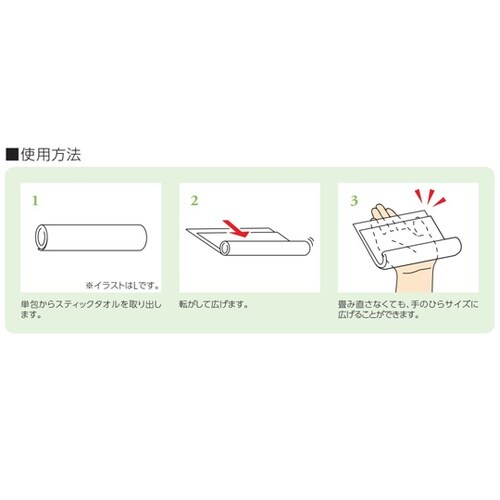 ■使用方法

1

※イラストはLです。

単包からスティックタオルを取り出します。

2

転がして広げます。

3

畳み直さなくても、手のひらサイズに広げることができます。