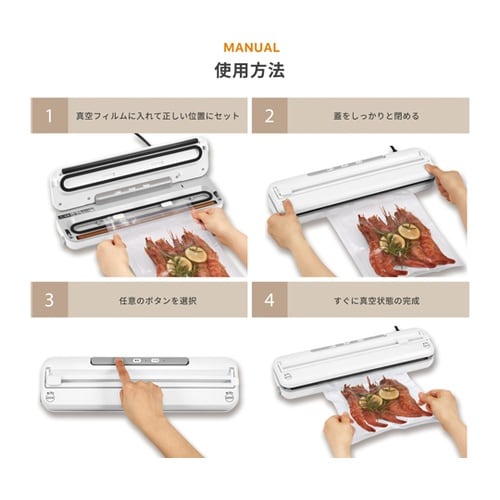 MANUAL
使用方法

1 真空フィルムに入れて正しい位置にセット

2 蓋をしっかりと閉める

3 任意のボタンを選択

4 すぐに真空状態の完成