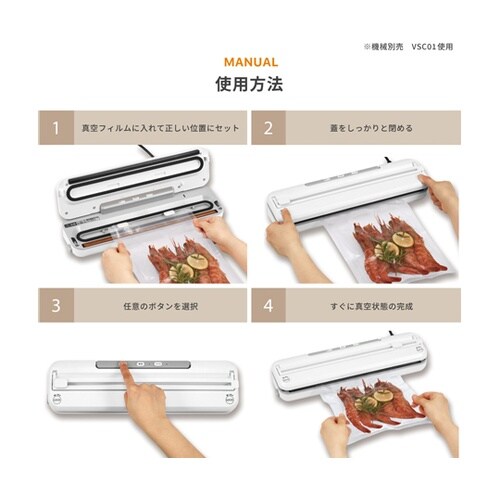 ※機械別売　VSC01使用

MANUAL

使用方法

1 真空フィルムに入れて正しい位置にセット

2 蓋をしっかりと閉める

3 任意のボタンを選択

4 すぐに真空状態の完成