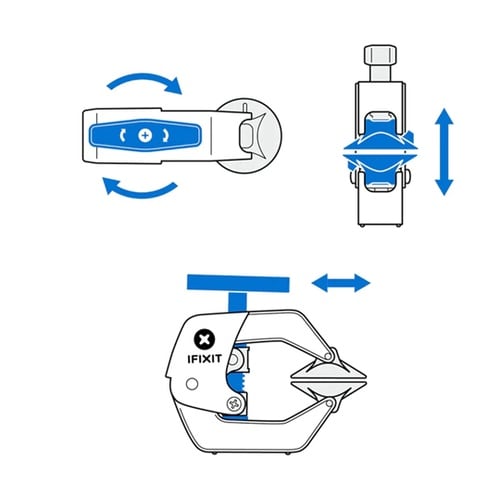 IFIXIT