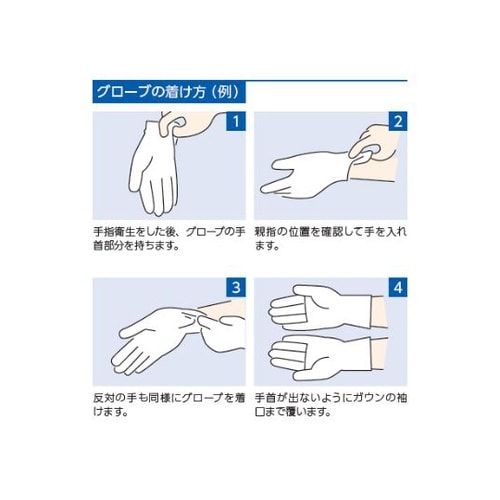 グローブの着け方（例）

1

手指衛生をした後、グローブの手首部分を持ちます。

2

親指の位置を確認して手を入れます。

3

反対の手も同様にグローブを着けます。

4

手首が出ないようにガウンの袖口まで覆います。