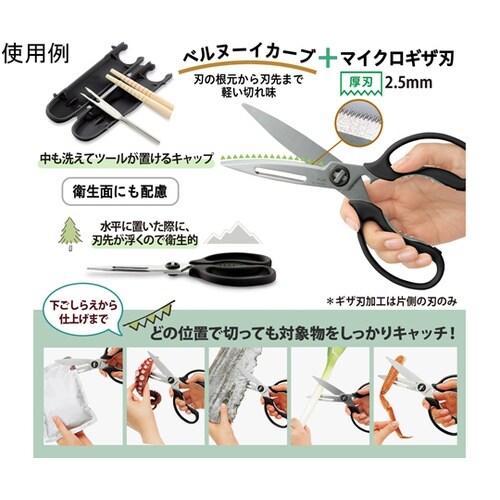 使用例

ベルヌーイカーブ + マイクロギザ刃

刃の根元から刃先まで軽い切れ味

厚刃 2.5mm

中も洗えてツールが置けるキャップ

衛生面にも配慮

水平に置いた際に、刃先が浮くので衛生的

＊ギザ刃加工は片側の刃のみ

下ごしらえから仕上げまで

どの位置で切っても対象物をしっかりキャッチ！