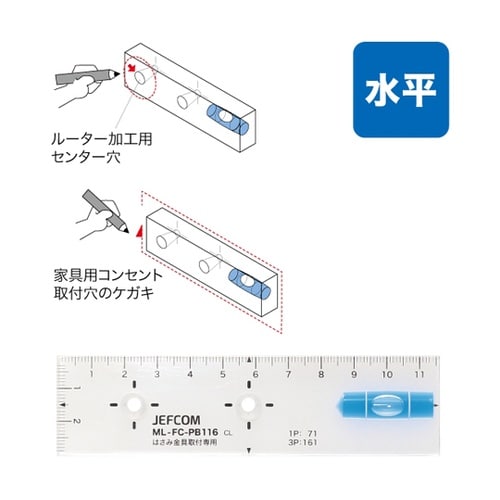 水平

ルーター加工用
センター穴

家具用コンセント
取付穴のケガキ

1 2 3 4 5 6 7 8 9 10 11

1

2

JEFCOM
ML-FC-PB116 CL
はさみ金具取付専用

1P: 71
3P:161