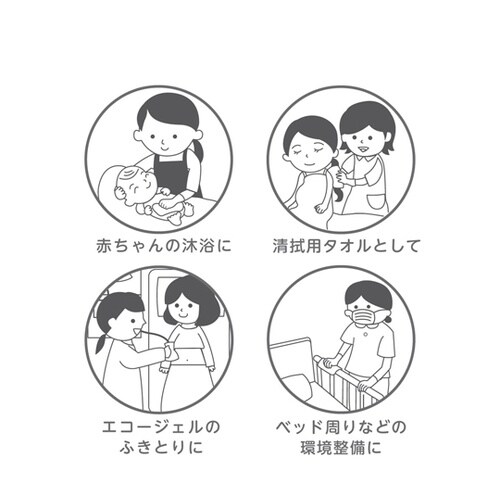 赤ちゃんの沐浴に

清拭用タオルとして

エコージェルの
ふきとりに

ベッド周りなどの
環境整備に