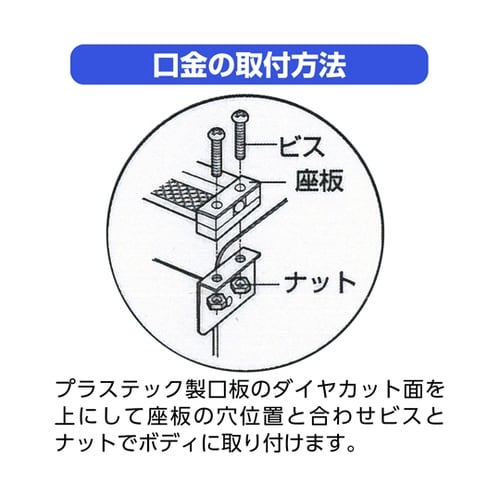 口金の取付方法

ビス
座板
ナット

プラステック製口板のダイヤカット面を上にして座板の穴位置と合わせビスとナットでボディに取り付けます。