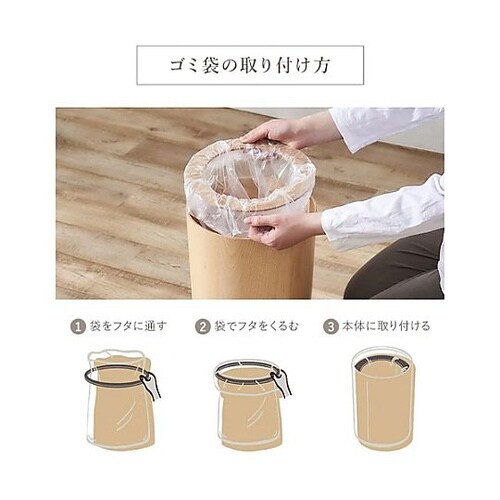 ゴミ袋の取り付け方

1 袋をフタに通す

2 袋でフタをくるむ

3 本体に取り付ける