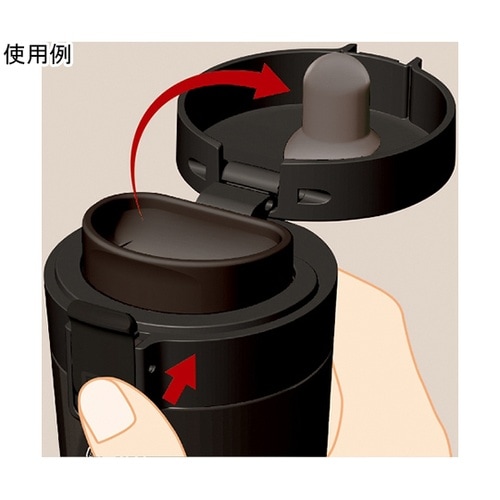 使用例