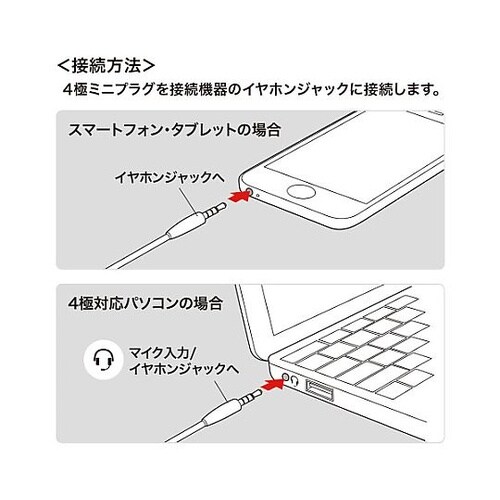 ＜接続方法＞
4極ミニプラグを接続機器のイヤホンジャックに接続します。

スマートフォン・タブレットの場合

イヤホンジャックへ

4極対応パソコンの場合

マイク入力/
イヤホンジャックへ