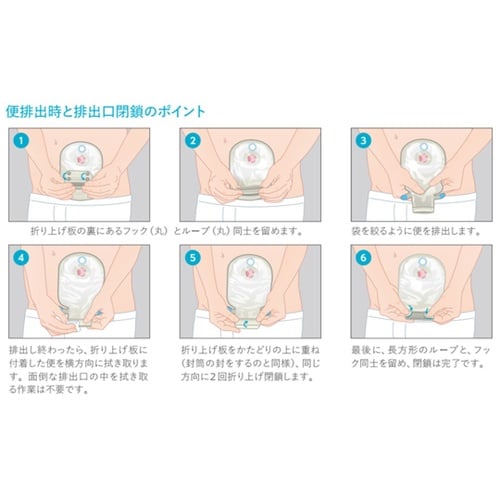 便排出時と排出口閉鎖のポイント

1

2

折り上げ板の裏にあるフック（丸）とループ（丸）同士を留めます。

3

袋を絞るように便を排出します。

4

排出し終わったら、折り上げ板に付着した便を横方向に拭き取ります。面倒な排出口の中を拭き取る作業は不要です。

5

折り上げ板をかたどりの上に重ね（封筒の封をするのと同様）、同じ方向に2回折り上げ閉鎖します。

6

最後に、長方形のループと、フック同士を留め、閉鎖は完了です。