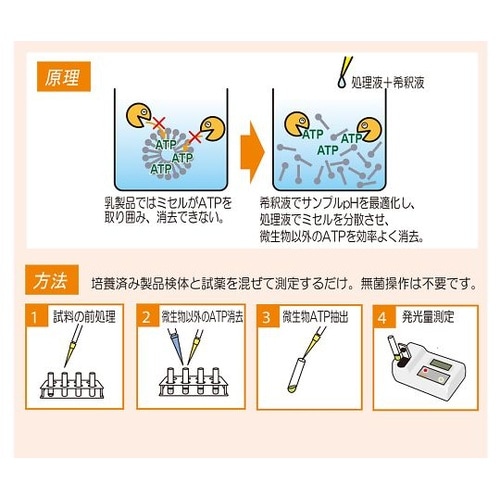 原理

処理液＋希釈液

ATP
ATP
ATP

ATP
ATP
ATP

乳製品ではミセルがATPを取り囲み、消去できない。

希釈液でサンプルpHを最適化し、処理液でミセルを分散させ、微生物以外のATPを効率よく消去。

方法

培養済み製品検体と試薬を混ぜて測定するだけ。無菌操作は不要です。

1 試料の前処理

2 微生物以外のATP消去

3 微生物ATP抽出

4 発光量測定