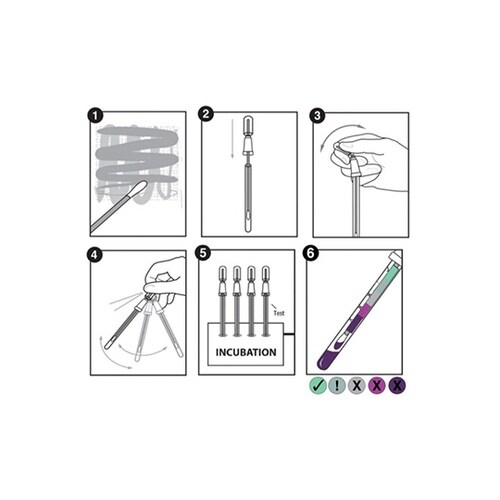 1

2

3

4

5

Test

INCUBATION

6

✓ ! X X X