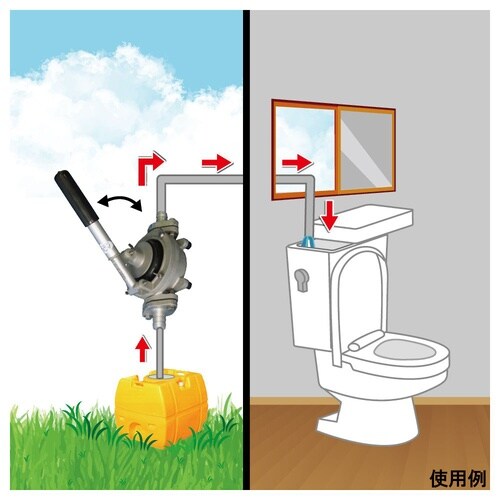 使用例