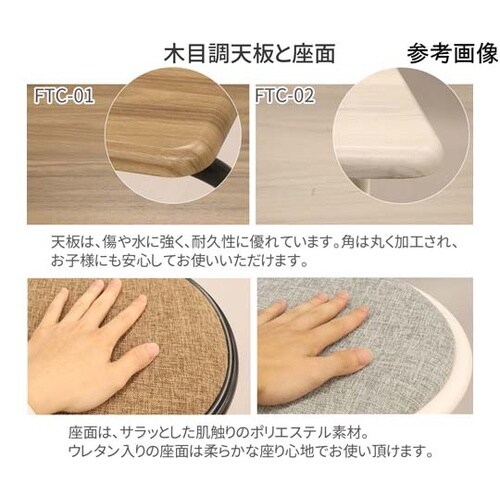 木目調天板と座面

参考画像

FTC-01

FTC-02

天板は、傷や水に強く、耐久性に優れています。角は丸く加工され、お子様にも安心してお使いいただけます。

座面は、サラッとした肌触りのポリエステル素材。
ウレタン入りの座面は柔らかな座り心地でお使い頂けます。