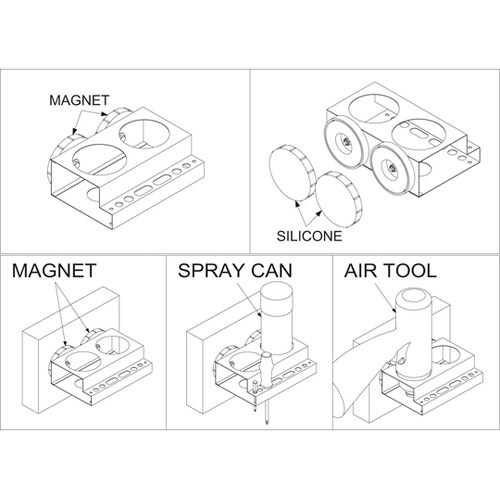 MAGNET

SILICONE

MAGNET

SPRAY CAN

AIR TOOL