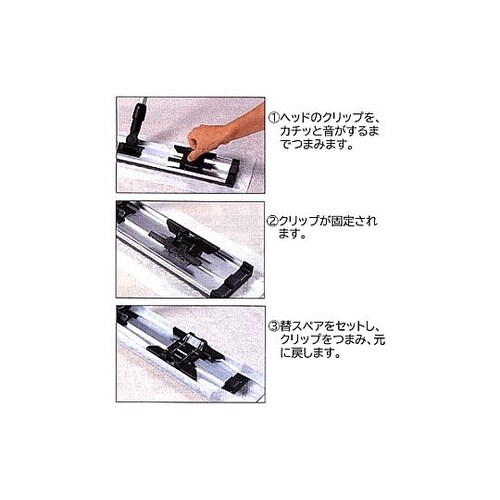 ①ヘッドのクリップを、カチッと音がするまでつまみます。

②クリップが固定されます。

③替スペアをセットし、クリップをつまみ、元に戻します。