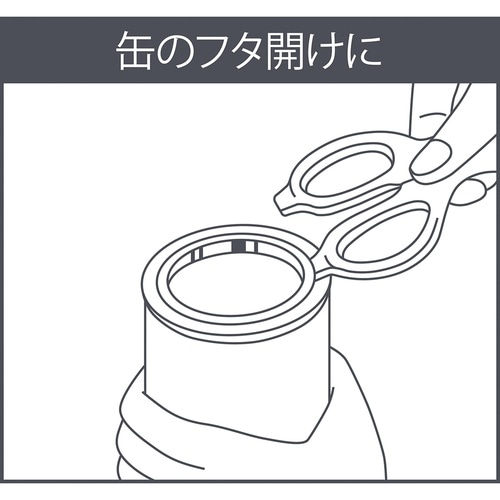 缶のフタ開けに